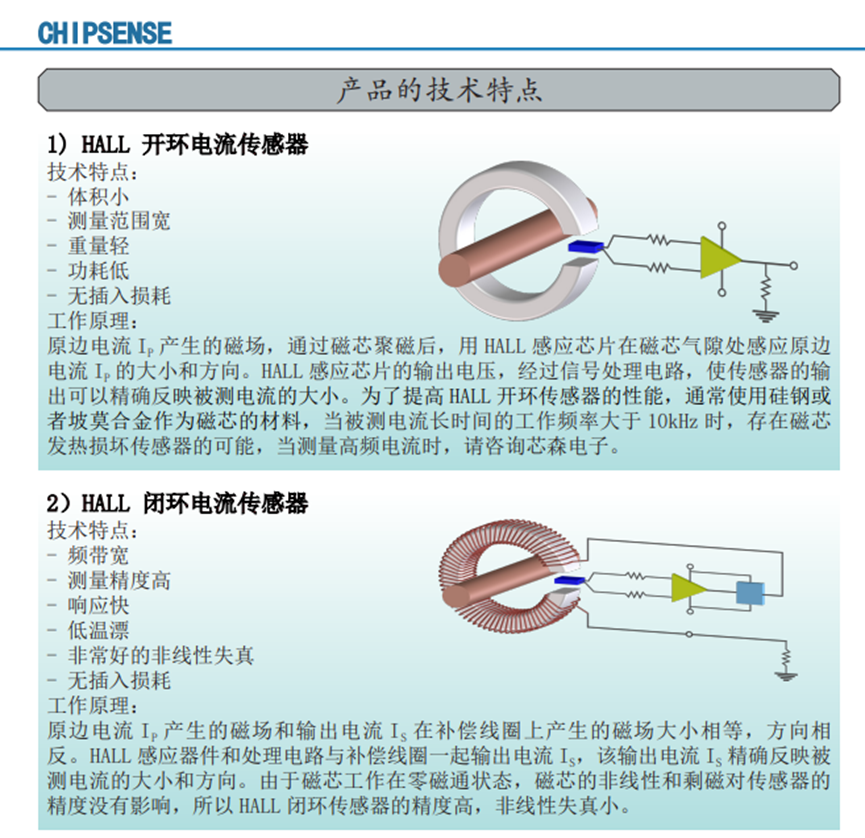 CHIPSENSE

产品的技术特点

1) HALL 开环电流传感器

技术特点：
- 体积小
- 测量范围宽
- 重量轻
- 功耗低
- 无插入损耗

工作原理：
原边电流 $I_P$ 产生的磁场，通过磁芯聚磁后，用 HALL 感应芯片在磁芯气隙处感应原边电流 $I_P$ 的大小和方向。HALL 感应芯片的输出电压，经过信号处理电路，使传感器的输出可以精确反映被测电流的大小。为了提高 HALL 开环传感器的性能，通常使用硅钢或者坡莫合金作为磁芯的材料，当被测电流长时间的工作频率大于 10kHz 时，存在磁芯发热损坏传感器的可能，当测量高频电流时，请咨询芯森电子。

2）HALL 闭环电流传感器

技术特点：
- 频带宽
- 测量精度高
- 响应快
- 低温漂
- 非常好的非线性失真
- 无插入损耗

工作原理：
原边电流 $I_P$ 产生的磁场和输出电流 $I_S$ 在补偿线圈上产生的磁场大小相等，方向相反。HALL 感应器件和处理电路与补偿线圈一起输出电流 $I_S$，该输出电流 $I_S$ 精确反映被测电流的大小和方向。由于磁芯工作在零磁通状态，磁芯的非线性和剩磁对传感器的精度没有影响，所以 HALL 闭环传感器的精度高，非线性失真小。